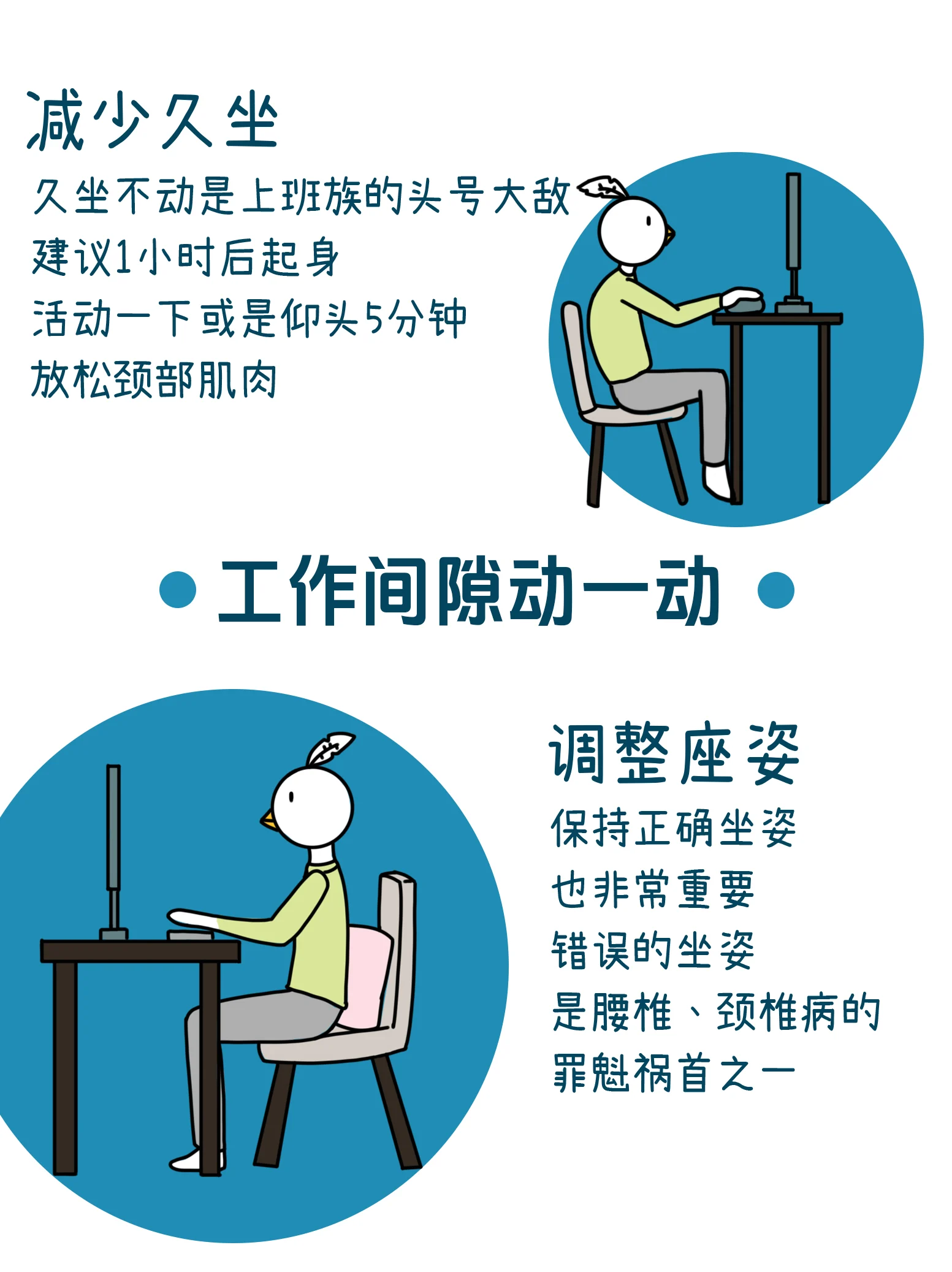 减少久坐

久坐不动是上班族的头号大敌
建议1小时后起身
活动一下或是仰头5分钟
放松颈部肌肉

工作间隙动一动

调整座姿

保持正确坐姿
也非常重要
错误的坐姿
是腰椎、颈椎病的
罪魁祸首之一